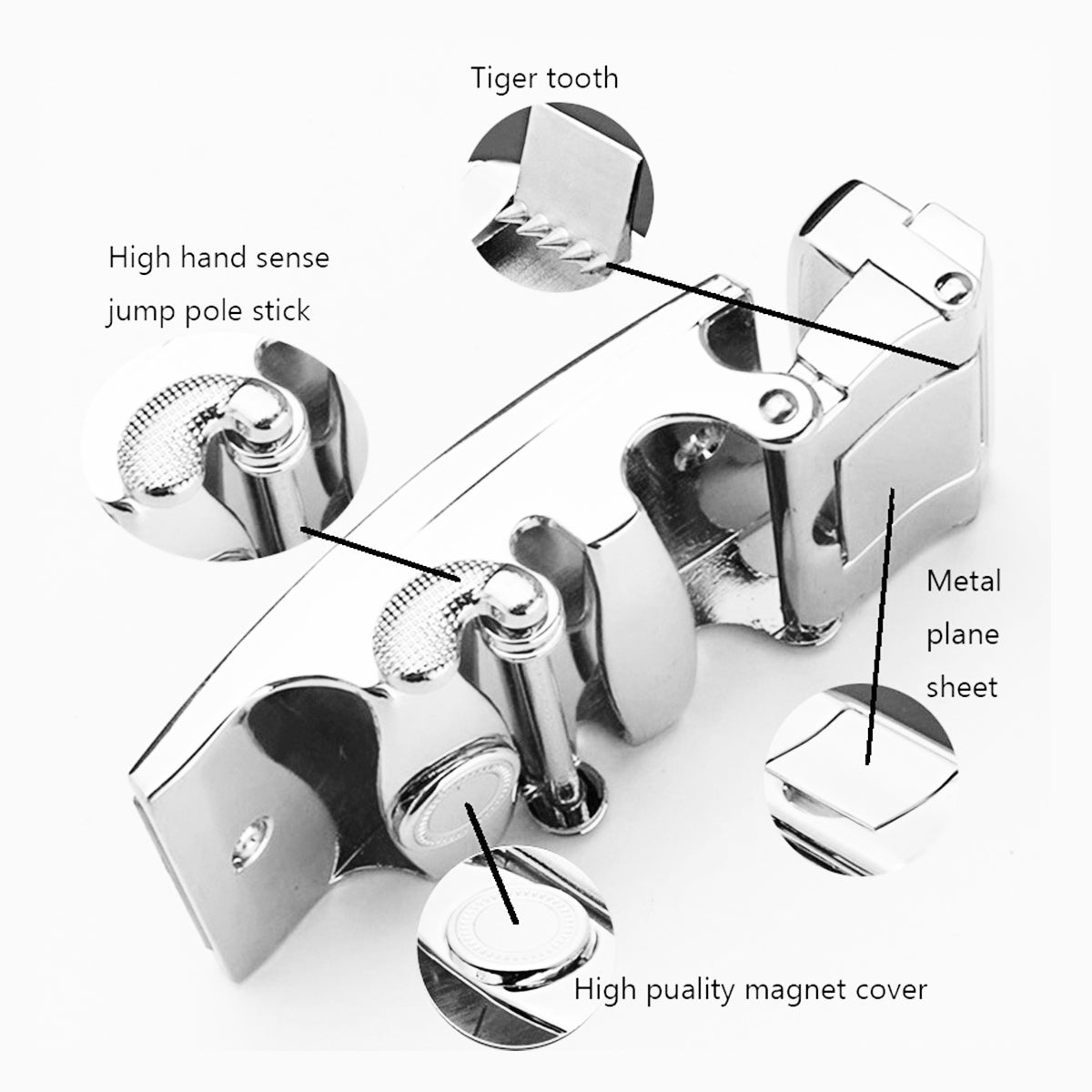 Tiger tooth

High hand sense
jump pole stick

Metal
plane
sheet

High puality magnet cover