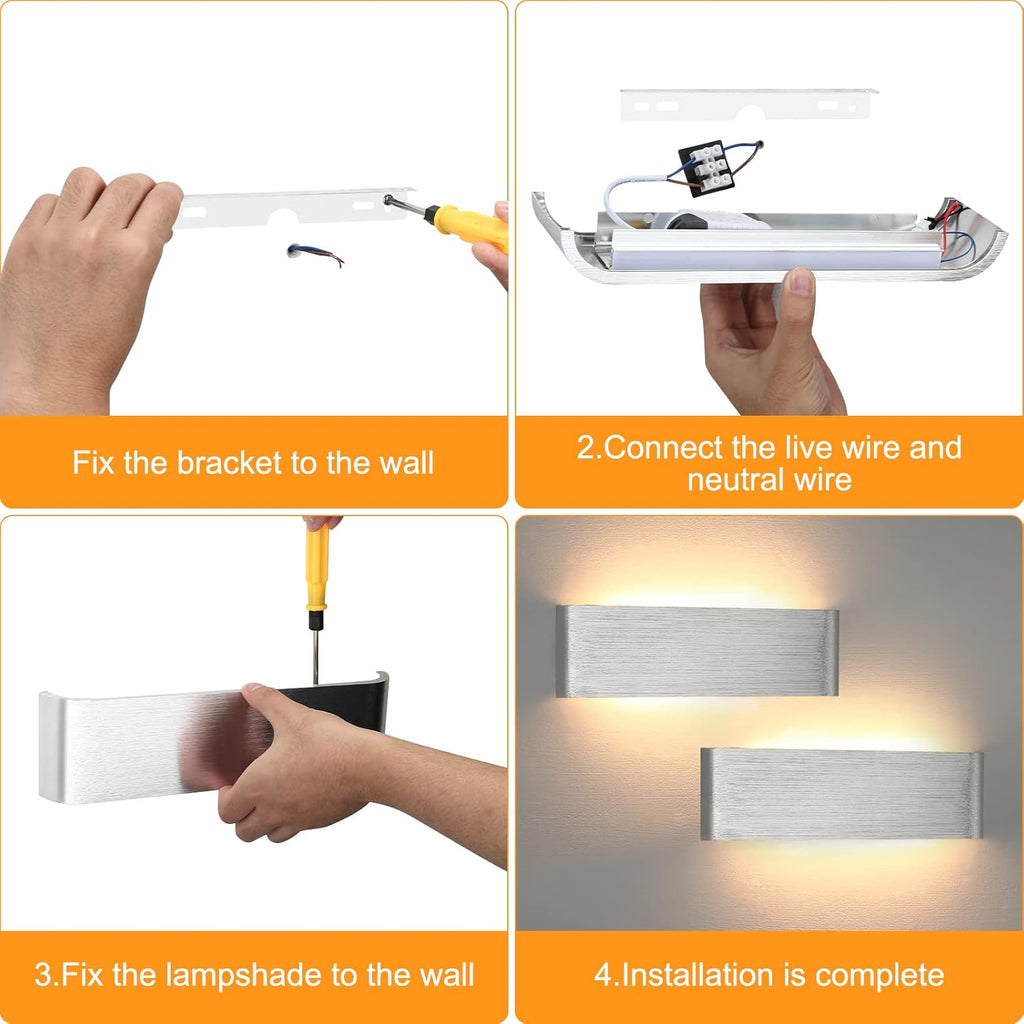 Fix the bracket to the wall

2.Connect the live wire and neutral wire

3.Fix the lampshade to the wall

4.Installation is complete