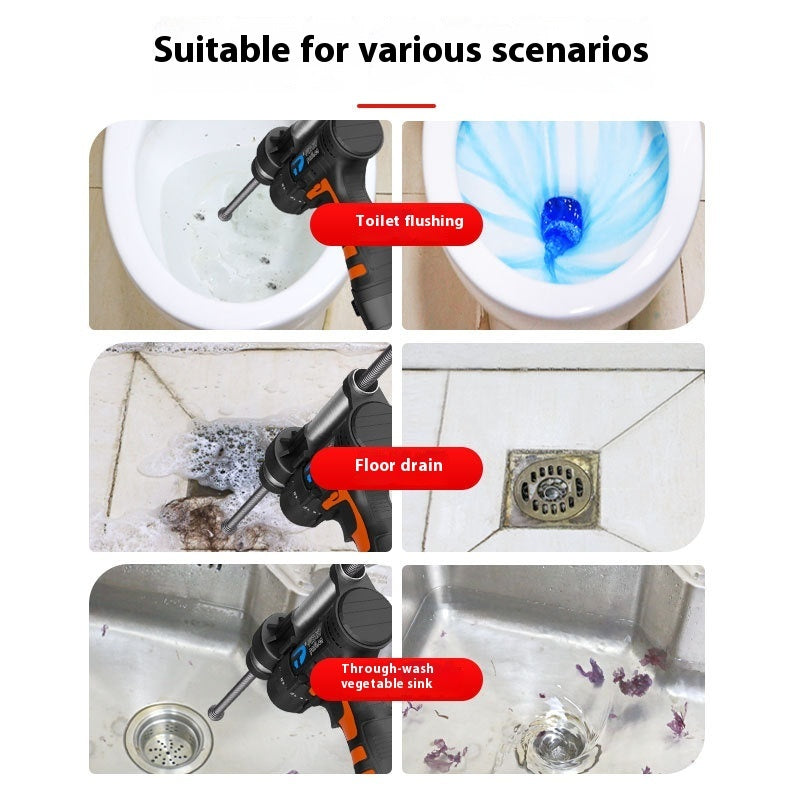 Suitable for various scenarios

Toilet flushing

Floor drain

Through-wash vegetable sink