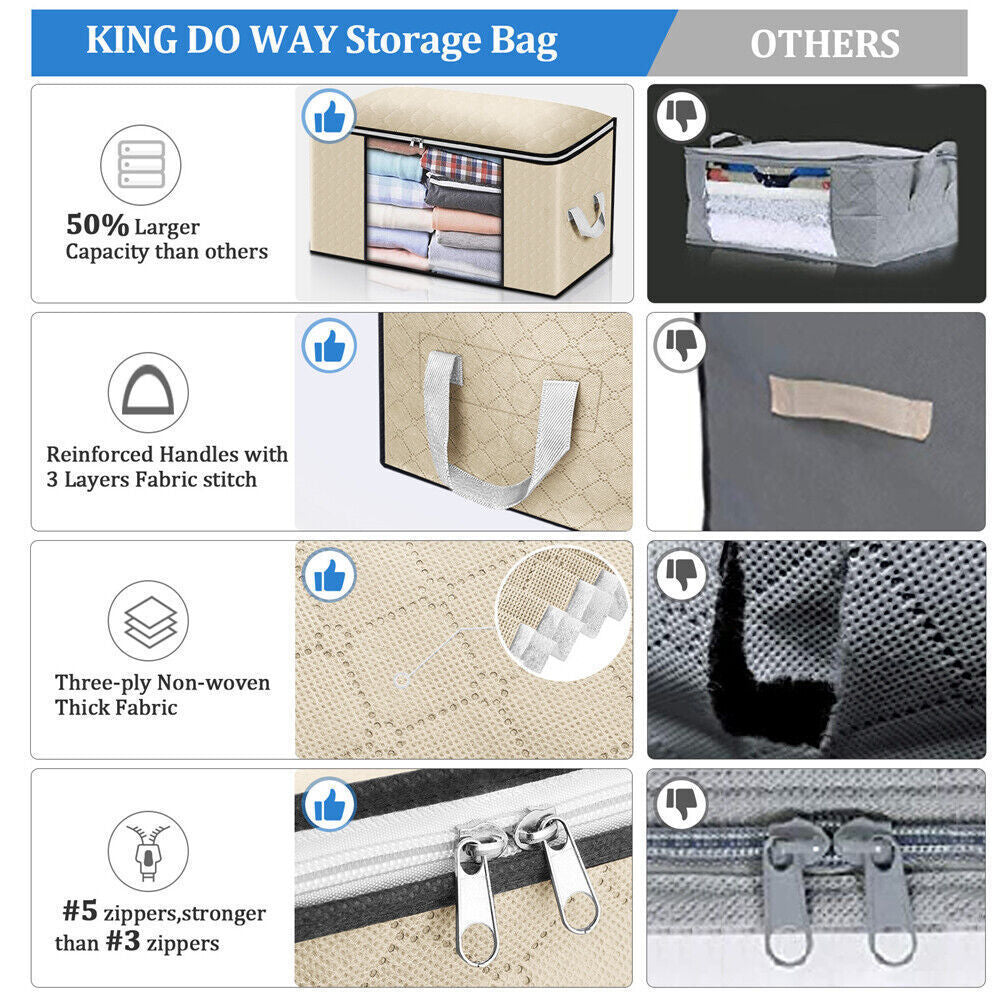 KING DO WAY Storage Bag

OTHERS

50% Larger Capacity than others

Reinforced Handles with 3 Layers Fabric stitch

Three-ply Non-woven Thick Fabric

#5 zippers,stronger than #3 zippers