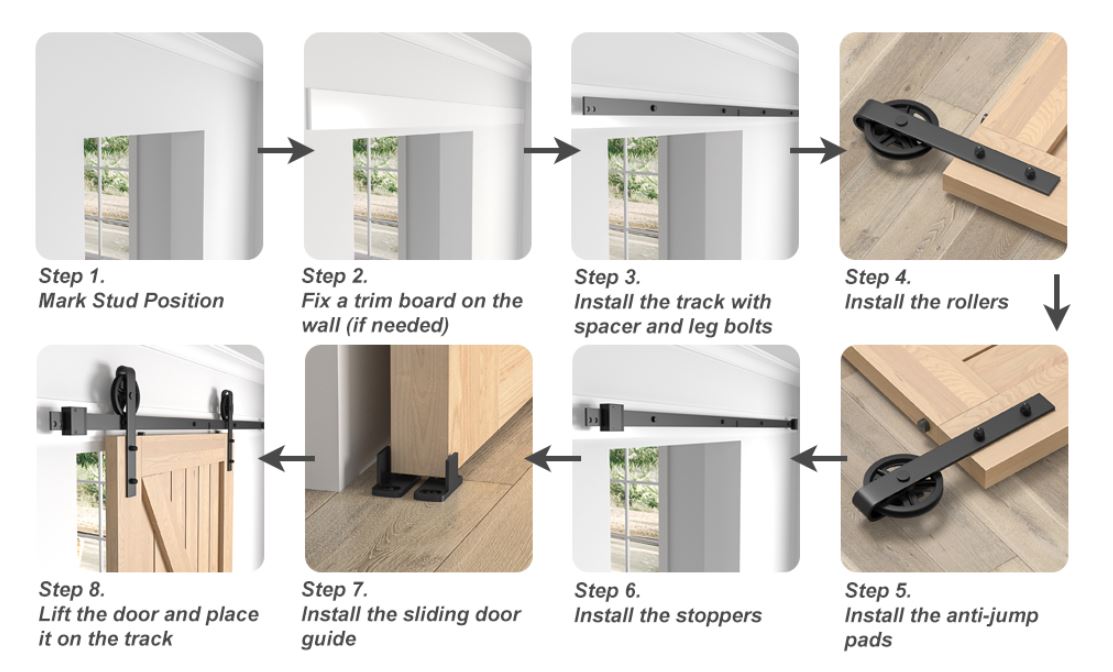 Step 1.
Mark Stud Position

Step 2.
Fix a trim board on the wall (if needed)

Step 3.
Install the track with spacer and leg bolts

Step 4.
Install the rollers

Step 5.
Install the anti-jump pads

Step 6.
Install the stoppers

Step 7.
Install the sliding door guide

Step 8.
Lift the door and place it on the track