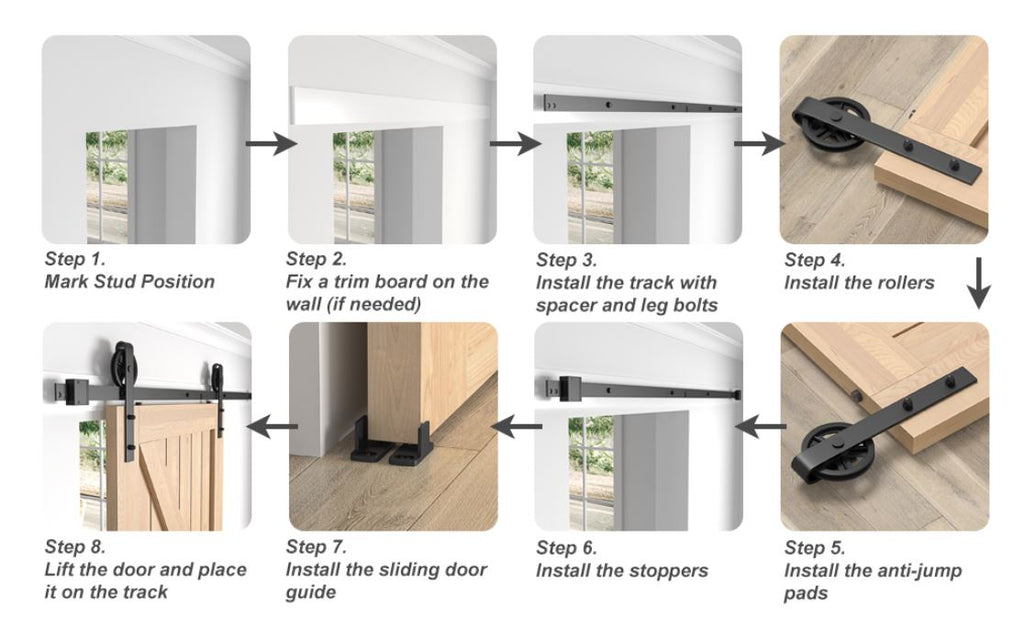 Step 1.
Mark Stud Position

Step 2.
Fix a trim board on the wall (if needed)

Step 3.
Install the track with spacer and leg bolts

Step 4.
Install the rollers

Step 5.
Install the anti-jump pads

Step 6.
Install the stoppers

Step 7.
Install the sliding door guide

Step 8.
Lift the door and place it on the track