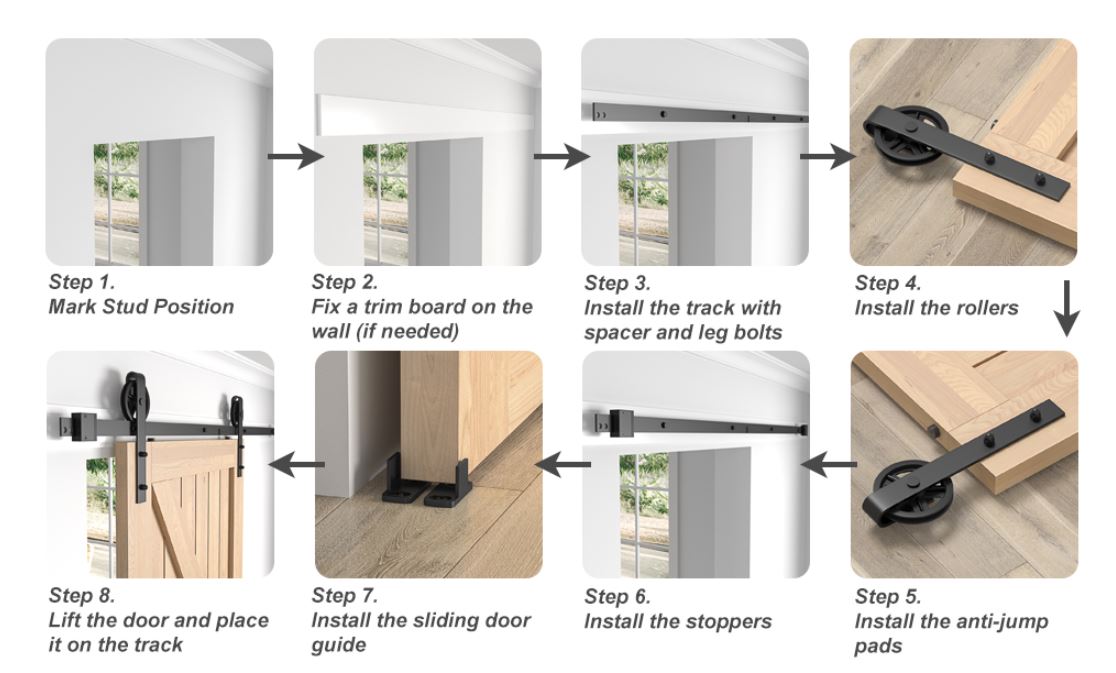 Step 1.
Mark Stud Position

Step 2.
Fix a trim board on the wall (if needed)

Step 3.
Install the track with spacer and leg bolts

Step 4.
Install the rollers

Step 5.
Install the anti-jump pads

Step 6.
Install the stoppers

Step 7.
Install the sliding door guide

Step 8.
Lift the door and place it on the track