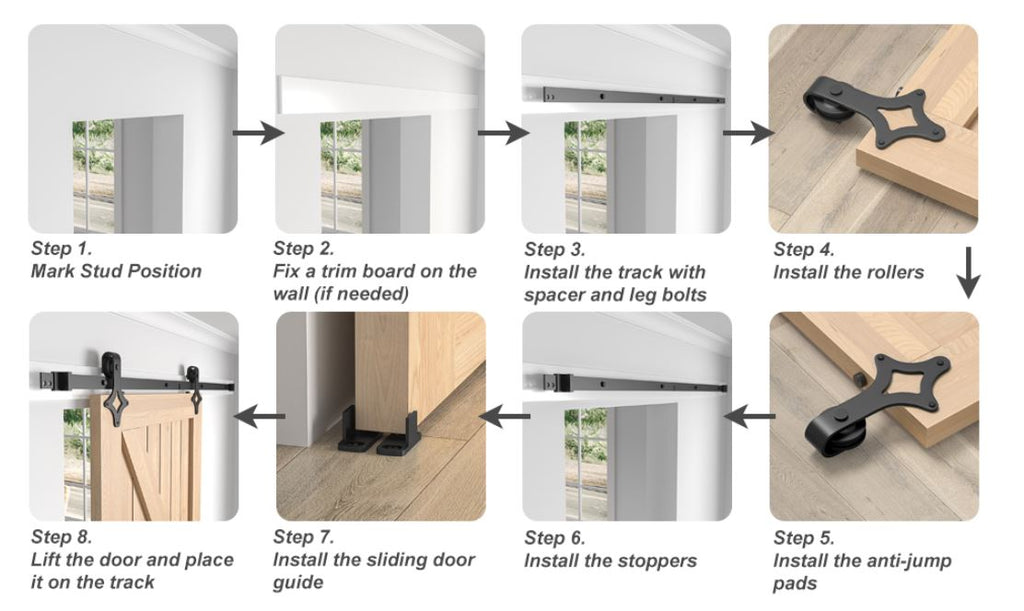 Step 1.
Mark Stud Position

Step 2.
Fix a trim board on the wall (if needed)

Step 3.
Install the track with spacer and leg bolts

Step 4.
Install the rollers

Step 5.
Install the anti-jump pads

Step 6.
Install the stoppers

Step 7.
Install the sliding door guide

Step 8.
Lift the door and place it on the track